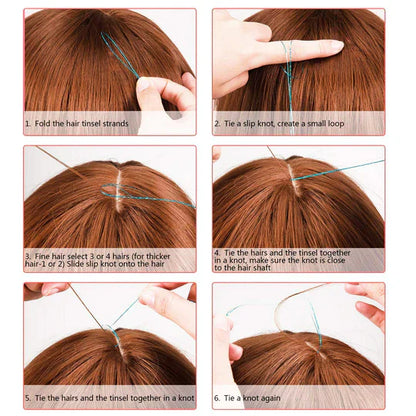 1. Fold the hair tinsel strands

2. Tie a slip knot, create a small loop

3. Fine hair select 3 or 4 hairs (for thicker hair-1 or 2) Slide slip knot onto the hair

4. Tie the hairs and the tinsel together in a knot, make sure the knot is close to the hair shaft

5. Tie the hairs and the tinsel together in a knot

6. Tie a knot again